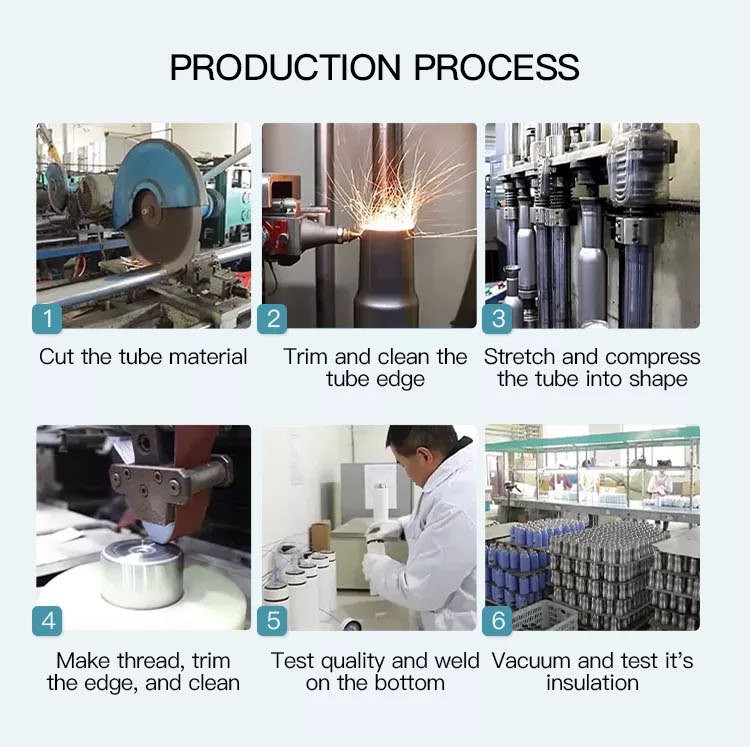 PRODUCTION PROCESS

1

Cut the tube material

2

Trim and clean the tube edge

3

Stretch and compress the tube into shape

4

Make thread, trim the edge, and clean

5

Test quality and weld on the bottom

6

Vacuum and test it's insulation